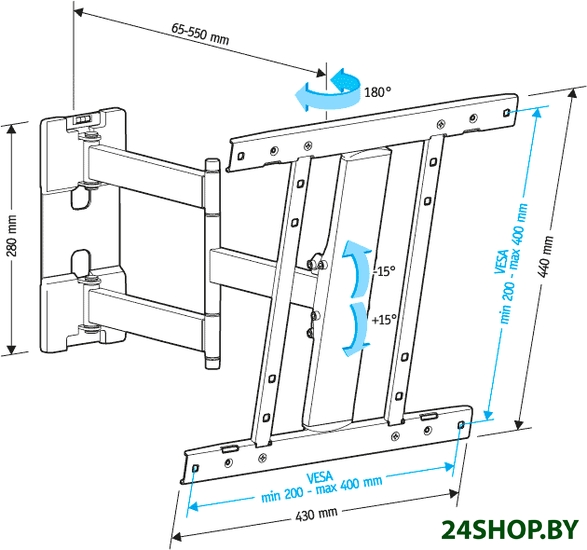 65-550 mm

180°

280 mm

-15°

+15°

VESA
min 200 - max 400 mm

440 mm

VESA
min 200 - max 400 mm

430 mm

24SHOP.BY