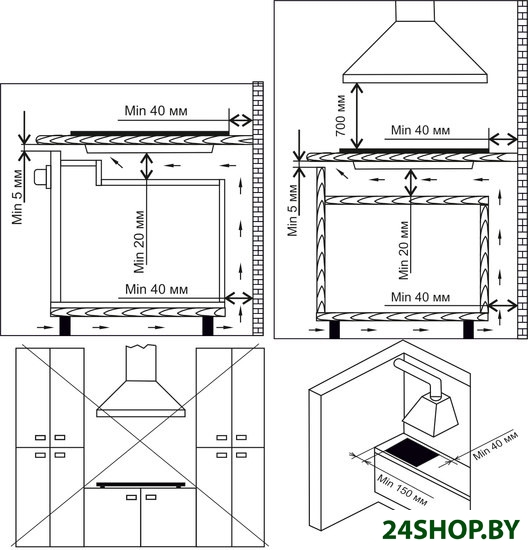 Min 40 мм
Min 5 мм
Min 20 мм
Min 40 мм

700 мм
Min 40 мм
Min 5 мм
Min 20 мм
Min 40 мм

Min 40 мм
Min 150 мм

24SHOP.BY