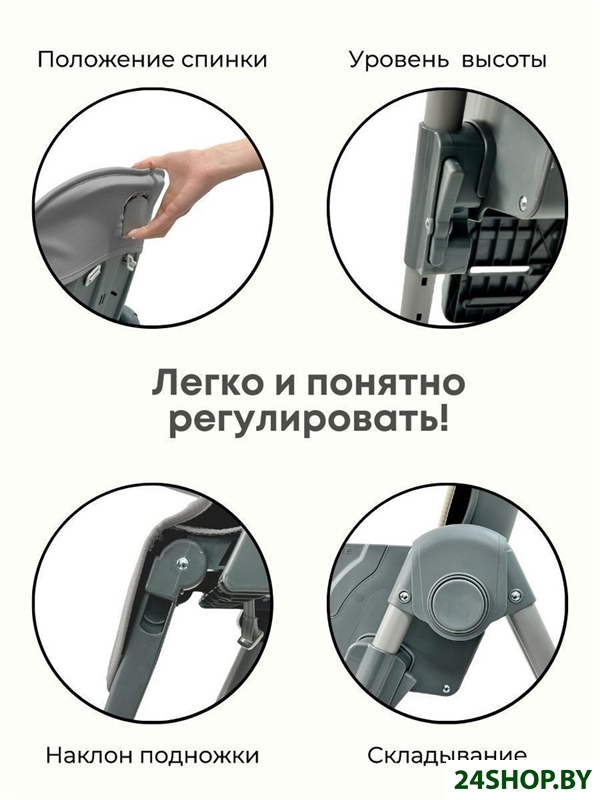 Положение спинки

Уровень высоты

Легко и понятно регулировать!

Наклон подножки

Складывание

24SHOP.BY