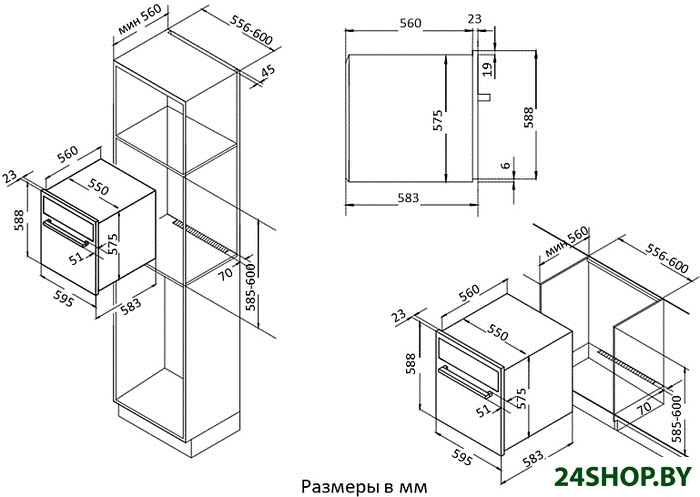 мин 560
556-600
45
560
23
550
588
575
51
70
585-600
595
583
560
23
19
575
588
6
583
мин 560
556-600
560
23
550
588
575
51
70
585-600
595
583
Размеры в мм
24SHOP.BY