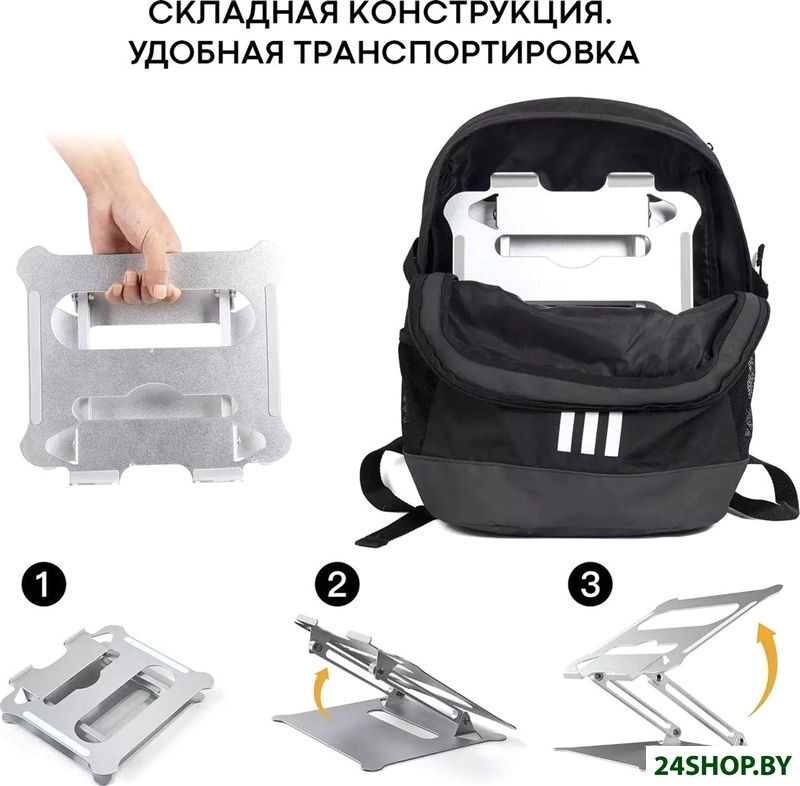 СКЛАДНАЯ КОНСТРУКЦИЯ.
УДОБНАЯ ТРАНСПОРТИРОВКА

1

2

3

24SHOP.BY