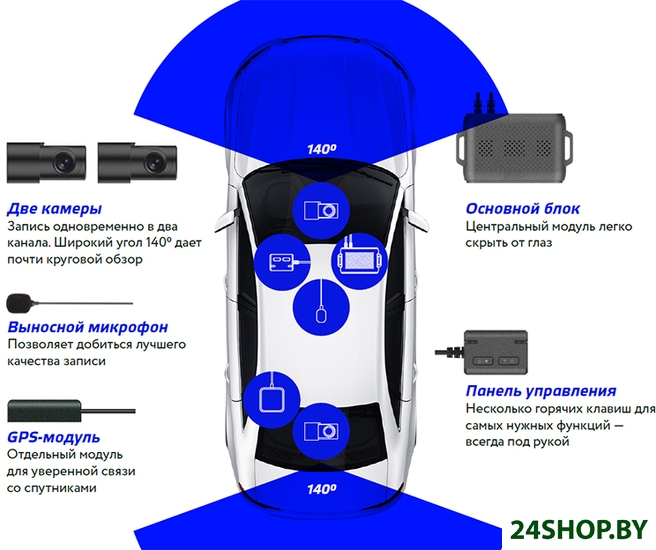 140º

Две камеры
Запись одновременно в два канала. Широкий угол 140º дает почти круговой обзор

Выносной микрофон
Позволяет добиться лучшего качества записи

GPS-модуль
Отдельный модуль для уверенной связи со спутниками

Основной блок
Центральный модуль легко скрыть от глаз

Панель управления
Несколько горячих клавиш для самых нужных функций — всегда под рукой

140º

24SHOP.BY