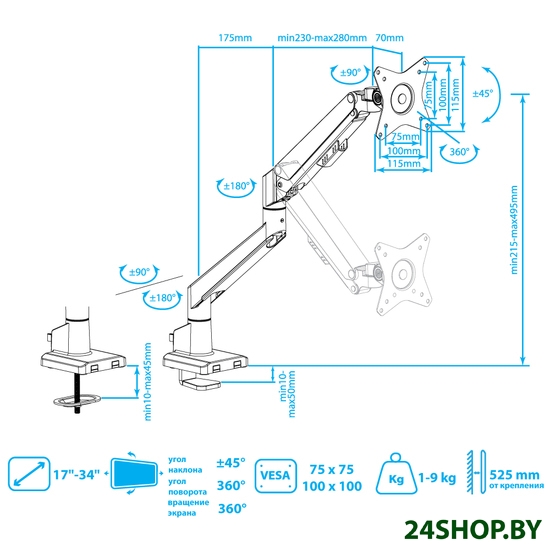 175mm
min230-max280mm
70mm
±90°
75mm
100mm
115mm
±45°
75mm
100mm
115mm
360°
±180°
min215-max495mm
±90°
±180°
min10-max45mm
min10-max50mm

17"-34"
угол наклона ±45°
угол поворота 360°
вращение экрана 360°
VESA
75 x 75
100 x 100
Kg
1-9 kg
525 mm
от крепления

24SHOP.BY