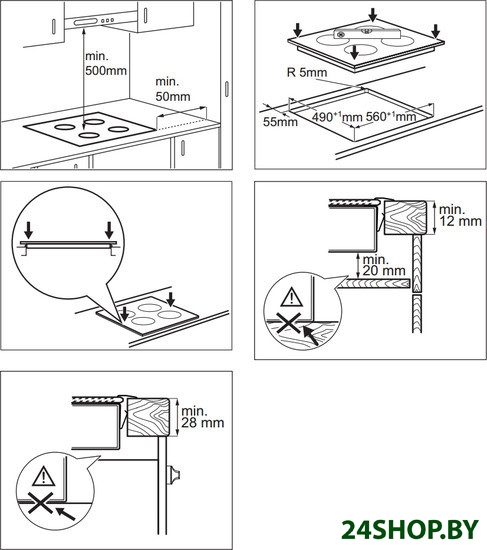 min. 500mm

min. 50mm

R 5mm

55mm

$490^{+1}$mm

$560^{+1}$mm

min. 12 mm

min. 20 mm

min. 28 mm

24SHOP.BY