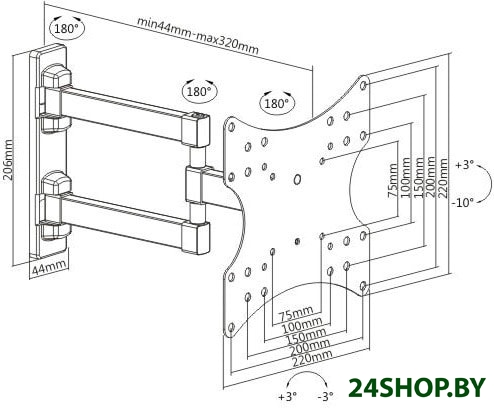 180°

min44mm-max320mm

180°

180°

206mm

44mm

75mm
100mm
150mm
200mm
220mm

+3°

-10°

75mm
100mm
150mm
200mm
220mm

+3°

-3°

24SHOP.BY