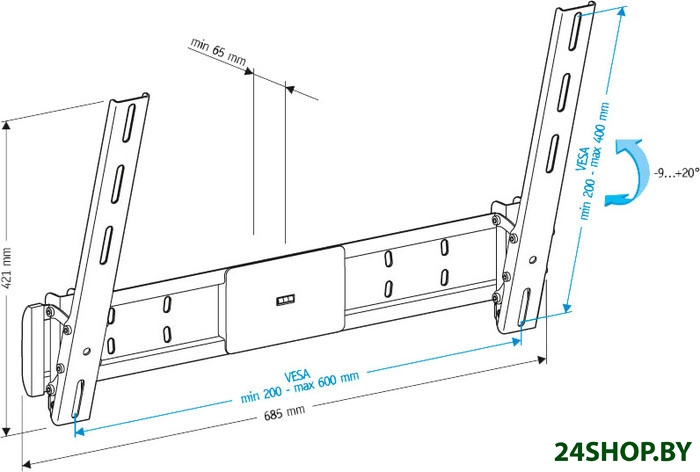 min 65 mm

421 mm

VESA
min 200 - max 400 mm

-9...+20°

VESA
min 200 - max 600 mm

685 mm

24SHOP.BY