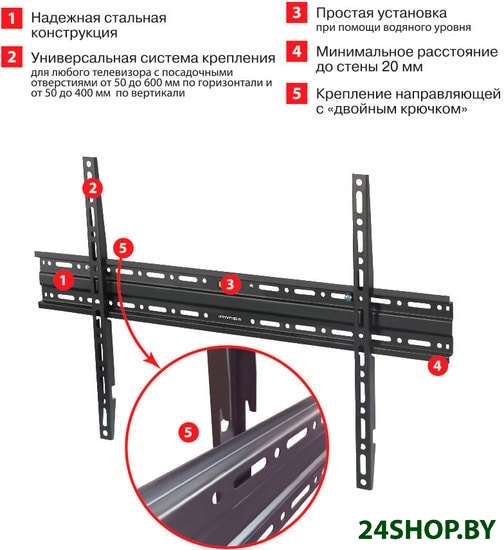 1 Надежная стальная конструкция

2 Универсальная система крепления
для любого телевизора с посадочными отверстиями от 50 до 600 мм по горизонтали и от 50 до 400 мм по вертикали

3 Простая установка
при помощи водяного уровня

4 Минимальное расстояние до стены 20 мм

5 Крепление направляющей с «двойным крючком»

2
5
1
3
4
5

24SHOP.BY