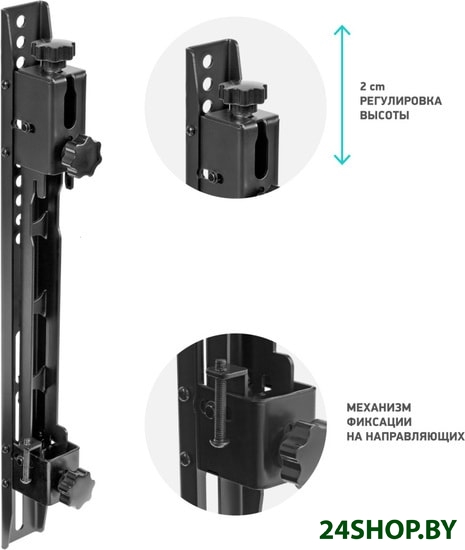 2 cm
РЕГУЛИРОВКА
ВЫСОТЫ

МЕХАНИЗМ
ФИКСАЦИИ
НА НАПРАВЛЯЮЩИХ

24SHOP.BY