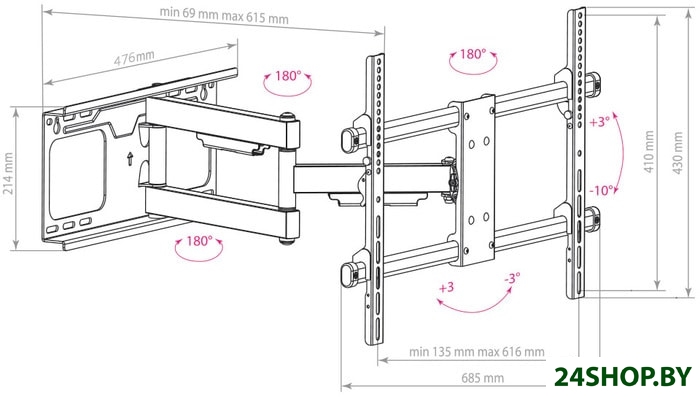 min 69 mm max 615 mm

476mm

180°

180°

214 mm

180°

+3°

-10°

410 mm

430 mm

+3

-3°

min 135 mm max 616 mm

685 mm

24SHOP.BY