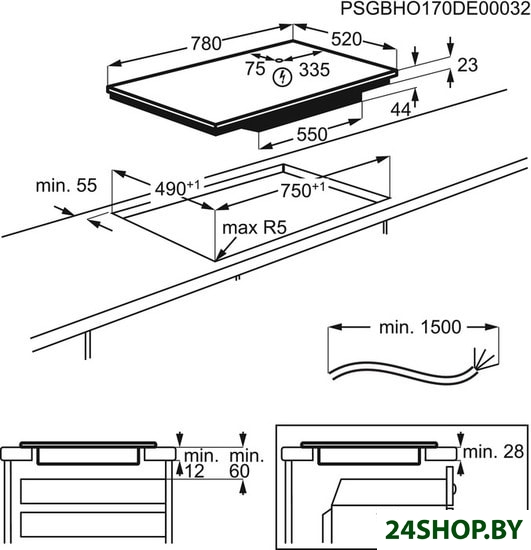 PSGBHO170DE00032

780
520
75
335
23
44
550

min. 55
$490^{+1}$
$750^{+1}$
max R5

min. 1500

min. 12
min. 60

min. 28

24SHOP.BY