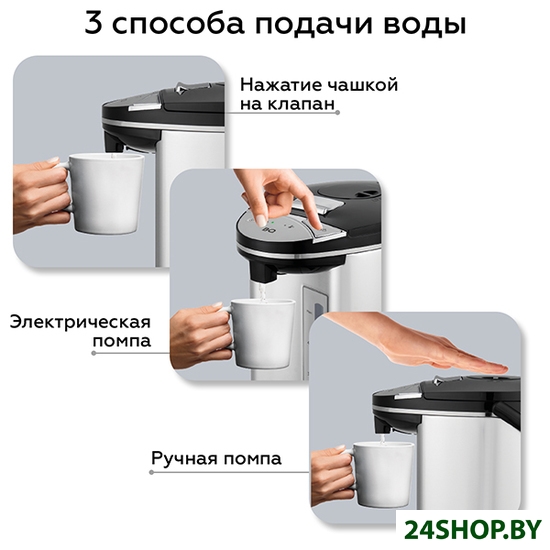 3 способа подачи воды

Нажатие чашкой на клапан

Электрическая помпа

Ручная помпа

24SHOP.BY