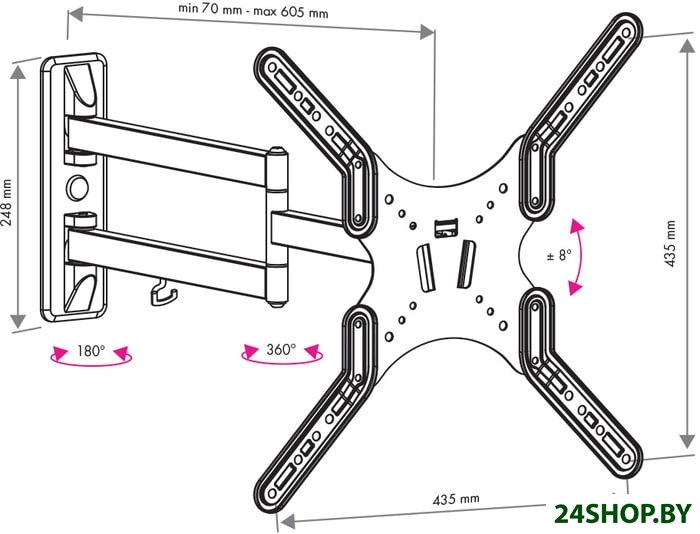 min 70 mm - max 605 mm

248 mm

435 mm

± 8°

180°

360°

435 mm

24SHOP.BY