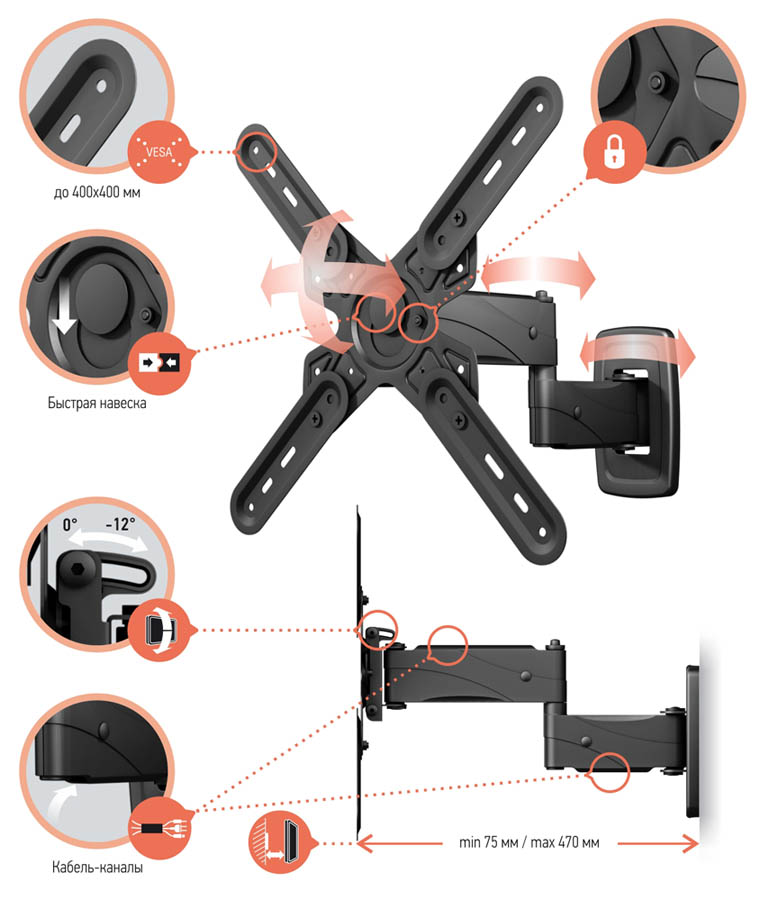 VESA

до 400x400 мм

Быстрая навеска

0°

-12°

Кабель-каналы

min 75 мм / max 470 мм