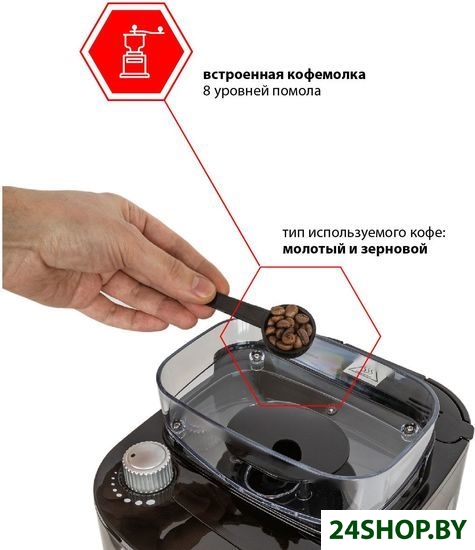 встроенная кофемолка
8 уровней помола

тип используемого кофе:
молотый и зерновой

24SHOP.BY