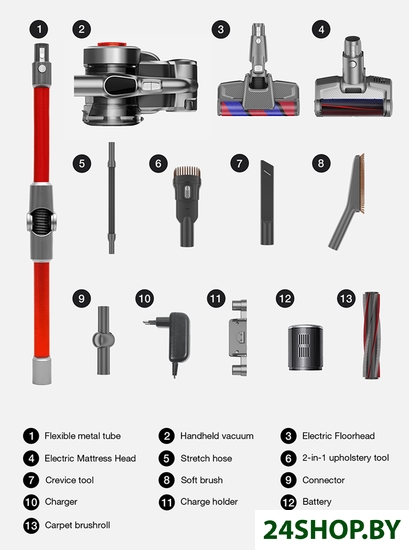 1 2 3 4

5 6 7 8

9 10 11 12 13

1 Flexible metal tube
2 Handheld vacuum
3 Electric Floorhead
4 Electric Mattress Head
5 Stretch hose
6 2-in-1 upholstery tool
7 Crevice tool
8 Soft brush
9 Connector
10 Charger
11 Charge holder
12 Battery
13 Carpet brushroll

24SHOP.BY