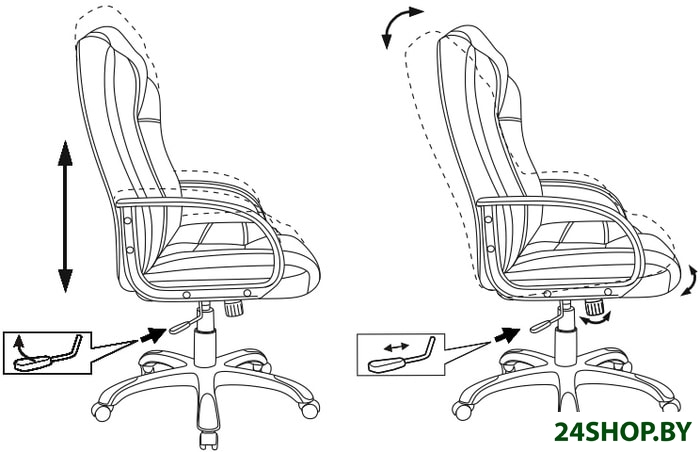 24SHOP.BY